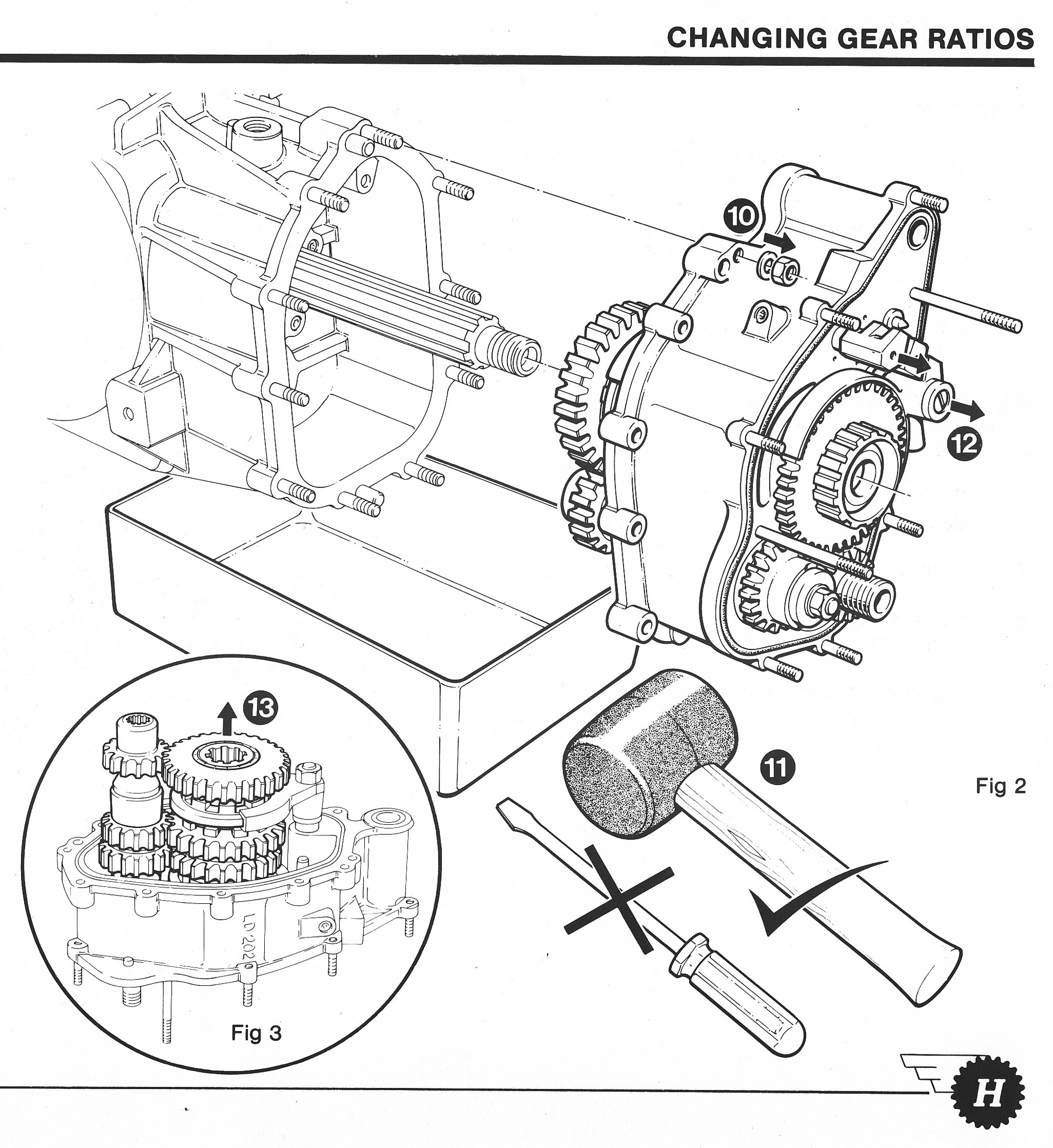 CHANGING GEAR RATIOS

10

12

13

11

Fig 2

LD 202

Fig 3

H